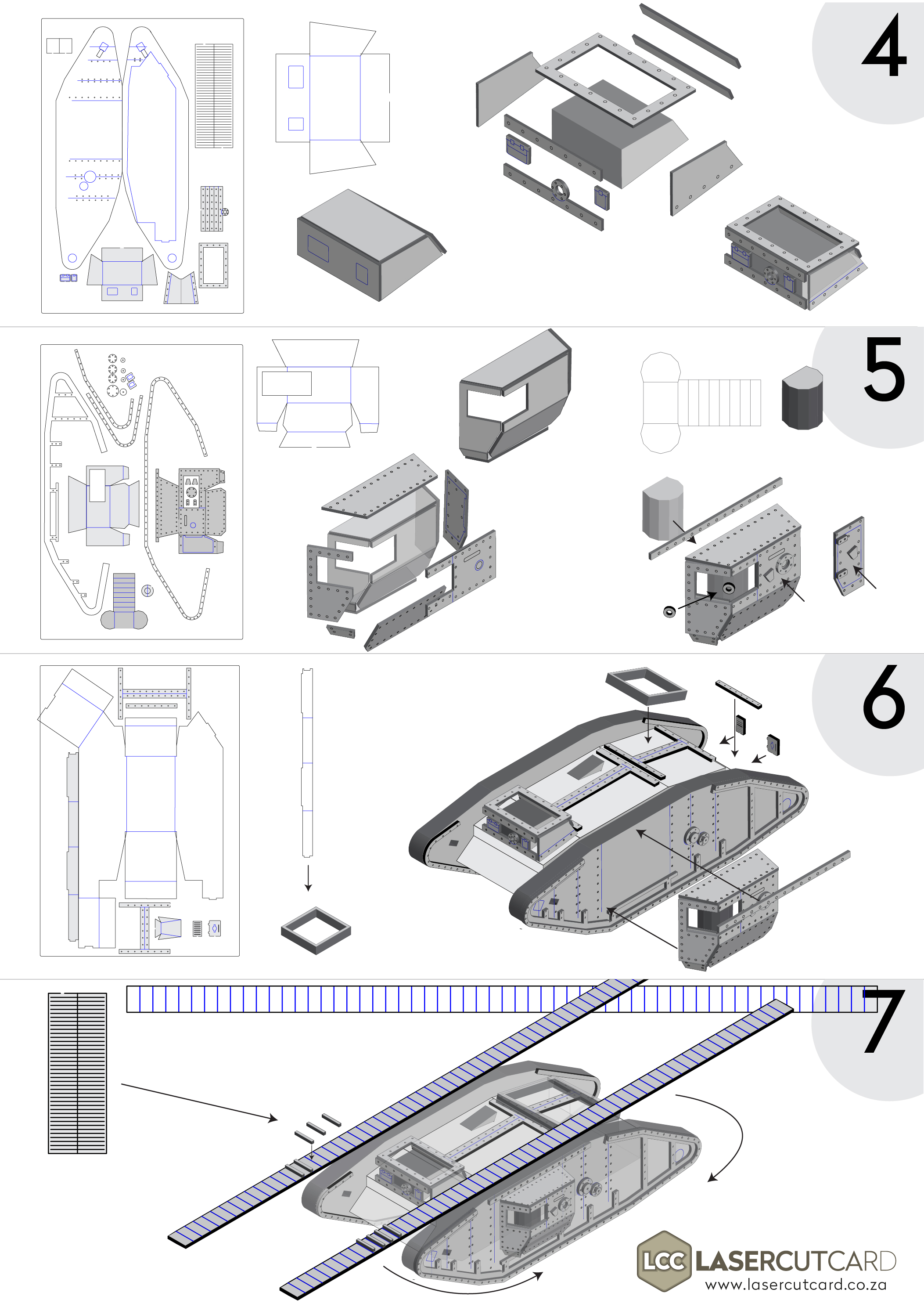 4

5

6

7

LCC LASERCUTCARD
www.lasercutcard.co.za