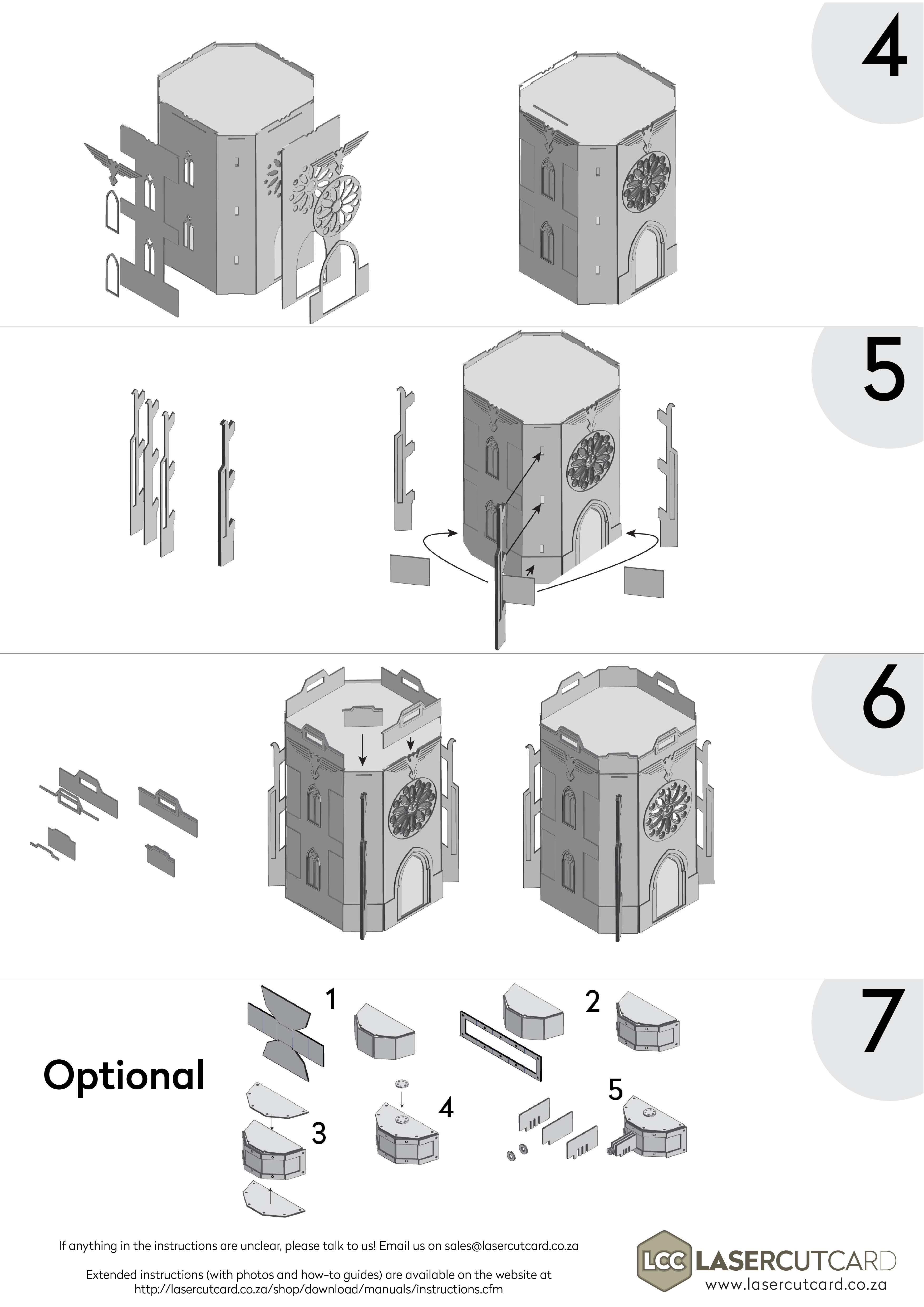 4

5

6

7

Optional

1

2

3

4

5

If anything in the instructions are unclear, please talk to us! Email us on sales@lasercutcard.co.za

Extended instructions (with photos and how-to guides) are available on the website at http://lasercutcard.co.za/shop/download/manuals/instructions.cfm

LCC LASERCUTCARD
www.lasercutcard.co.za