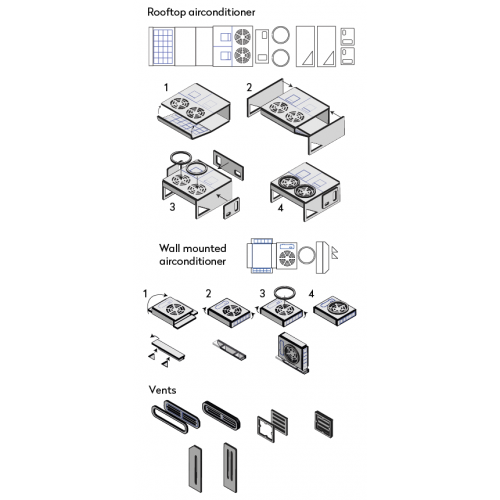 Rooftop airconditioner

1

2

3

4

Wall mounted airconditioner

1

2

3

4

Vents